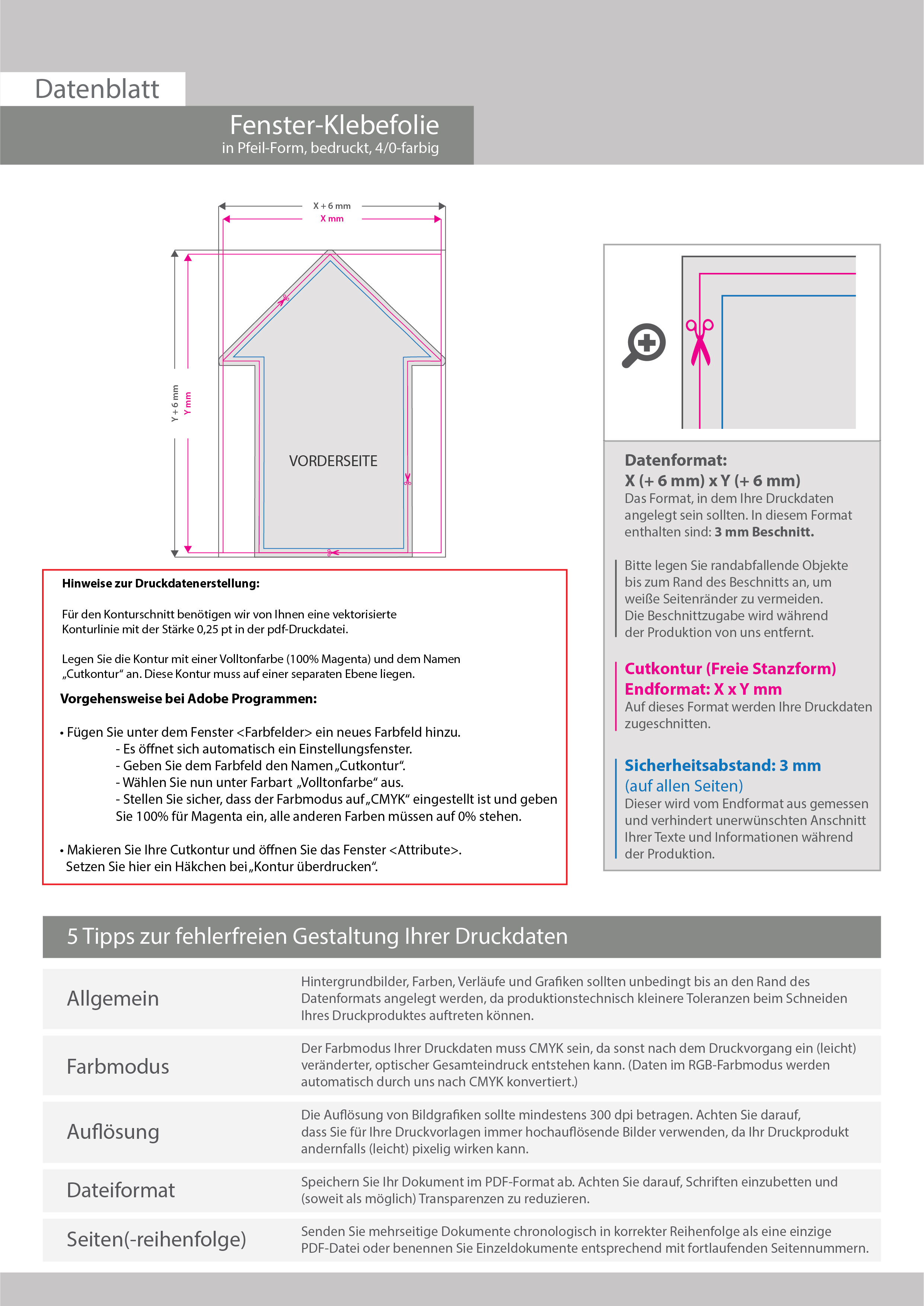 Datenblatt

Fenster-Klebefolie
in Pfeil-Form, bedruckt, 4/0-farbig

X + 6 mm
X mm

Y + 6 mm
Y mm

VORDERSEITE

Hinweise zur Druckdatenerstellung:

Für den Konturschnitt benötigen wir von Ihnen eine vektorisierte Konturlinie mit der Stärke 0,25 pt in der pdf-Druckdatei.

Legen Sie die Kontur mit einer Volltonfarbe (100% Magenta) und dem Namen „Cutkontur“ an. Diese Kontur muss auf einer separaten Ebene liegen.

Vorgehensweise bei Adobe Programmen:

• Fügen Sie unter dem Fenster <Farbfelder> ein neues Farbfeld hinzu.
- Es öffnet sich automatisch ein Einstellungsfenster.
- Geben Sie dem Farbfeld den Namen „Cutkontur“.
- Wählen Sie nun unter Farbart „Volltonfarbe“ aus.
- Stellen Sie sicher, dass der Farbmodus auf „CMYK“ eingestellt ist und geben Sie 100% für Magenta ein, alle anderen Farben müssen auf 0% stehen.

• Makieren Sie Ihre Cutkontur und öffnen Sie das Fenster <Attribute>. Setzen Sie hier ein Häkchen bei „Kontur überdrucken“.

Datenformat:
X (+ 6 mm) x Y (+ 6 mm)
Das Format, in dem Ihre Druckdaten angelegt sein sollten. In diesem Format enthalten sind: 3 mm Beschnitt.

Bitte legen Sie randabfallende Objekte bis zum Rand des Beschnitts an, um weiße Seitenränder zu vermeiden. Die Beschnittzugabe wird während der Produktion von uns entfernt.

Cutkontur (Freie Stanzform)
Endformat: X x Y mm
Auf dieses Format werden Ihre Druckdaten zugeschnitten.

Sicherheitsabstand: 3 mm
(auf allen Seiten)
Dieser wird vom Endformat aus gemessen und verhindert unerwünschten Anschnitt Ihrer Texte und Informationen während der Produktion.

5 Tipps zur fehlerfreien Gestaltung Ihrer Druckdaten

| Allgemein | Hintergrundbilder, Farben, Verläufe und Grafiken sollten unbedingt bis an den Rand des Datenformats angelegt werden, da produktionstechnisch kleinere Toleranzen beim Schneiden Ihres Druckproduktes auftreten können. |
|---|---|
| Farbmodus | Der Farbmodus Ihrer Druckdaten muss CMYK sein, da sonst nach dem Druckvorgang ein (leicht) veränderter, optischer Gesamteindruck entstehen kann. (Daten im RGB-Farbmodus werden automatisch durch uns nach CMYK konvertiert.) |
| Auflösung | Die Auflösung von Bildgrafiken sollte mindestens 300 dpi betragen. Achten Sie darauf, dass Sie für Ihre Druckvorlagen immer hochauflösende Bilder verwenden, da Ihr Druckprodukt andernfalls (leicht) pixelig wirken kann. |
| Dateiformat | Speichern Sie Ihr Dokument im PDF-Format ab. Achten Sie darauf, Schriften einzubetten und (soweit als möglich) Transparenzen zu reduzieren. |
| Seiten(-reihenfolge) | Senden Sie mehrseitige Dokumente chronologisch in korrekter Reihenfolge als eine einzige PDF-Datei oder benennen Sie Einzeldokumente entsprechend mit fortlaufenden Seitennummern. |